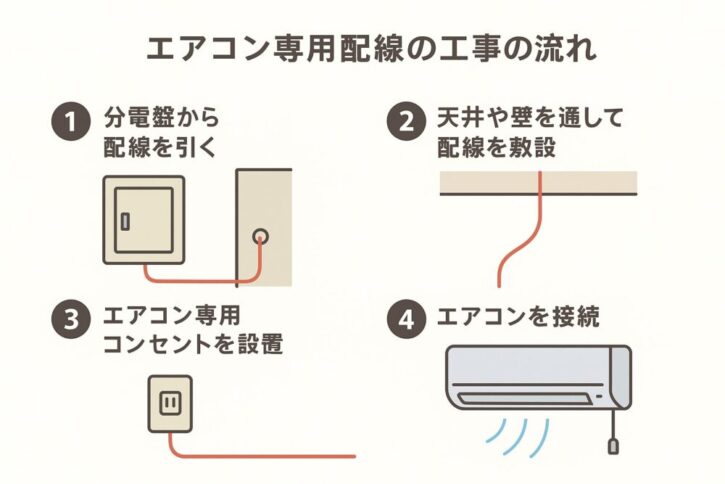 エアコン専用配線の工事の流れ

1 分電盤から配線を引く

2 天井や壁を通して配線を敷設

3 エアコン専用コンセントを設置

4 エアコンを接続